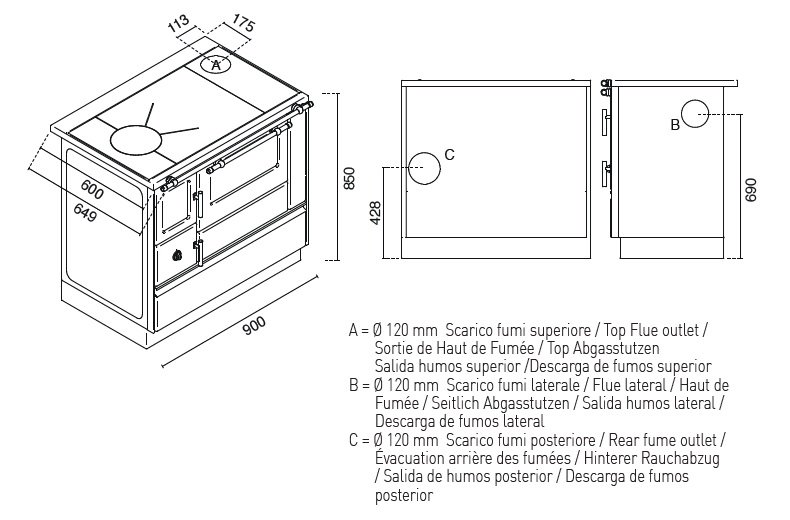 113
175
A
600
649
850
900
C
428
B
690

A = Ø 120 mm Scarico fumi superiore / Top Flue outlet / Sortie de Haut de Fumée / Top Abgasstutzen Salida humos superior /Descarga de fumos superior
B = Ø 120 mm Scarico fumi laterale / Flue lateral / Haut de Fumée / Seitlich Abgasstutzen / Salida humos lateral / Descarga de fumos lateral
C = Ø 120 mm Scarico fumi posteriore / Rear fume outlet / Évacuation arrière des fumées / Hinterer Rauchabzug / Salida de humos posterior / Descarga de fumos posterior